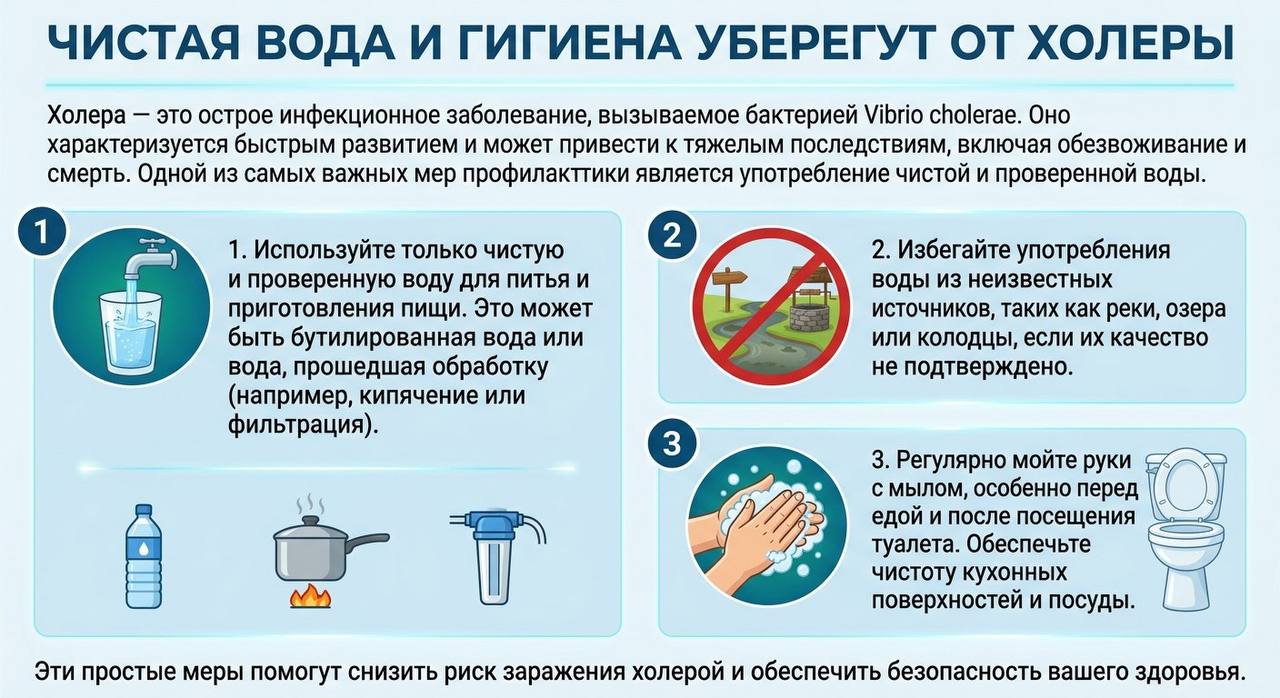 ЧИСТАЯ ВОДА И ГИГИЕНА УБЕРЕГУТ ОТ ХОЛЕРЫ

Холера — это острое инфекционное заболевание, вызываемое бактерией Vibrio cholerae. Оно характеризуется быстрым развитием и может привести к тяжелым последствиям, включая обезвоживание и смерть. Одной из самых важных мер профилакттики является употребление чистой и проверенной воды.

1

1. Используйте только чистую и проверенную воду для питья и приготовления пищи. Это может быть бутилированная вода или вода, прошедшая обработку (например, кипячение или фильтрация).

2

2. Избегайте употребления воды из неизвестных источников, таких как реки, озера или колодцы, если их качество не подтверждено.

3

3. Регулярно мойте руки с мылом, особенно перед едой и после посещения туалета. Обеспечьте чистоту кухонных поверхностей и посуды.

Эти простые меры помогут снизить риск заражения холерой и обеспечить безопасность вашего здоровья.